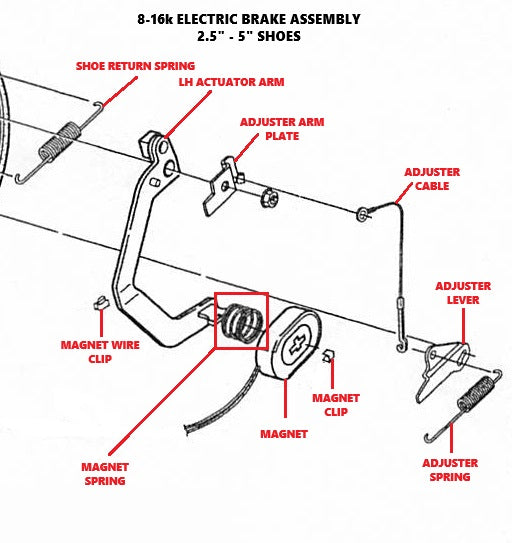 8-16k ELECTRIC BRAKE ASSEMBLY
2.5" - 5" SHOES

SHOE RETURN SPRING

LH ACTUATOR ARM

ADJUSTER ARM PLATE

ADJUSTER CABLE

ADJUSTER LEVER

MAGNET WIRE CLIP

MAGNET CLIP

MAGNET

MAGNET SPRING

ADJUSTER SPRING