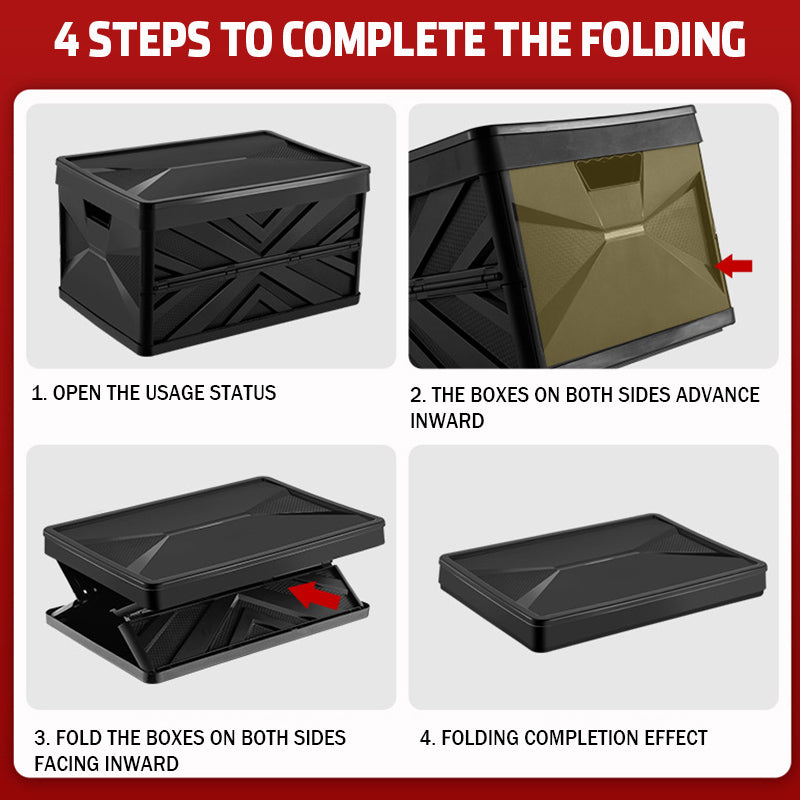 4 STEPS TO COMPLETE THE FOLDING

1. OPEN THE USAGE STATUS

2. THE BOXES ON BOTH SIDES ADVANCE INWARD

3. FOLD THE BOXES ON BOTH SIDES FACING INWARD

4. FOLDING COMPLETION EFFECT