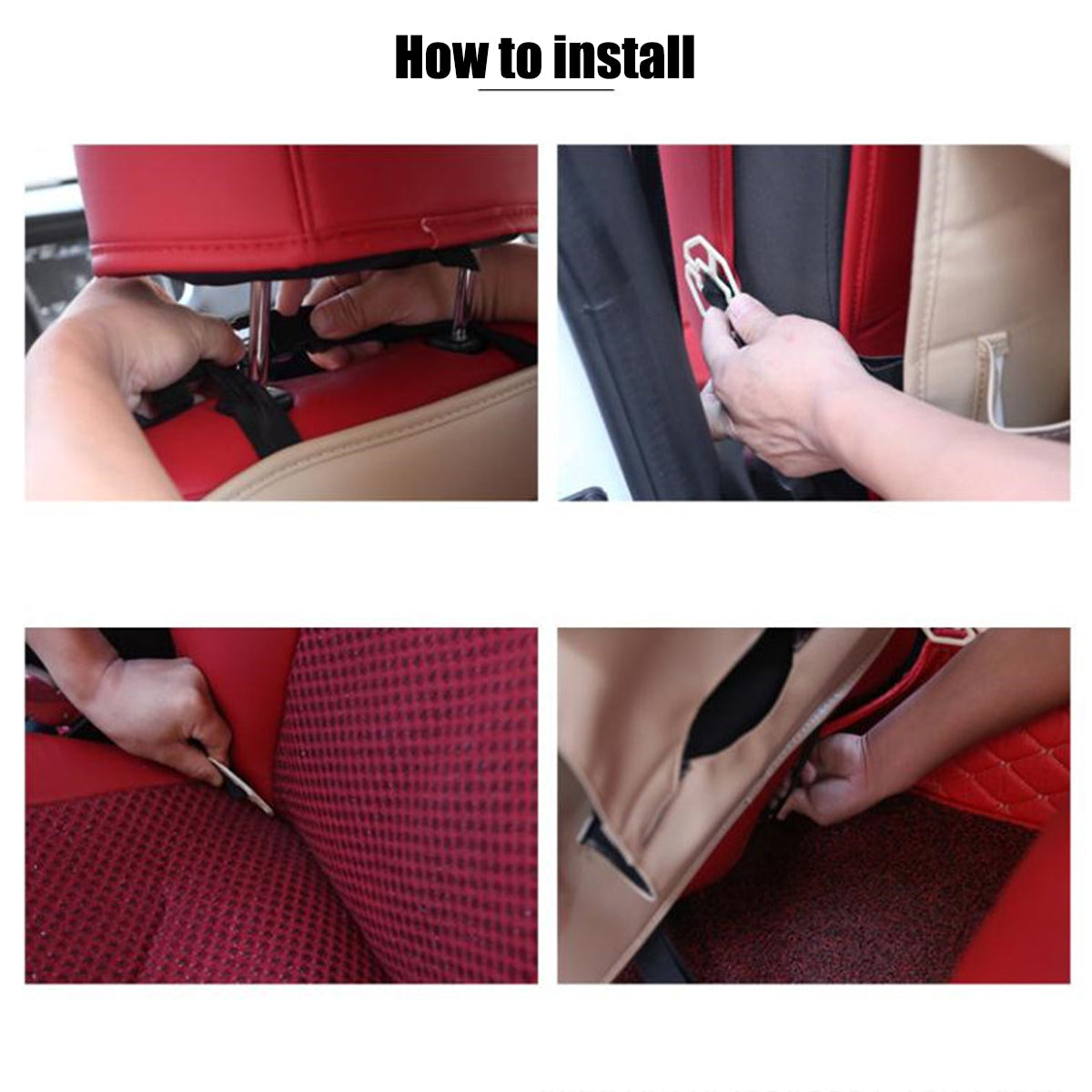 How to install