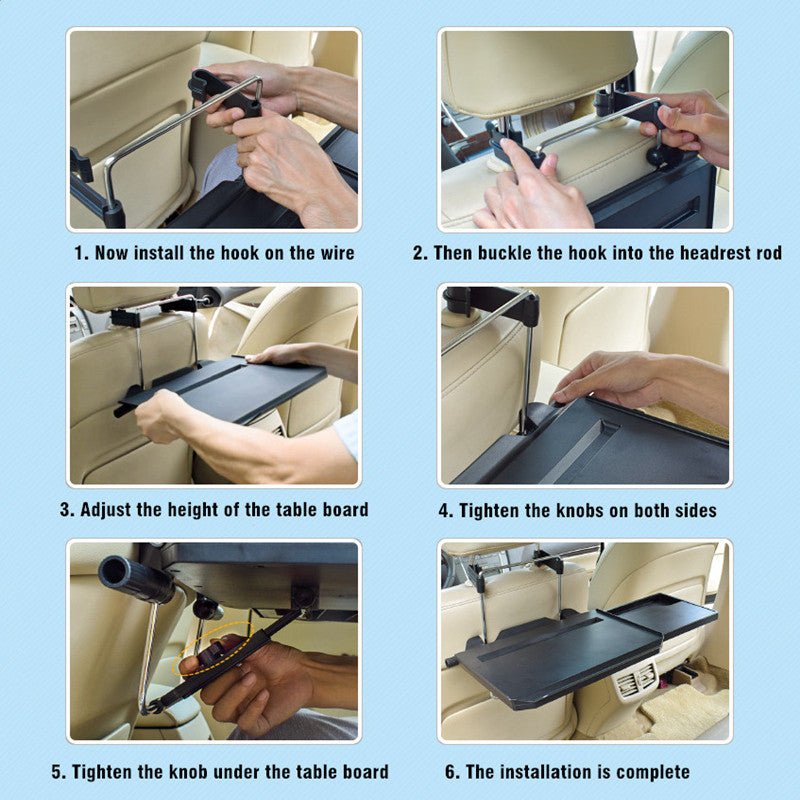 1. Now install the hook on the wire

2. Then buckle the hook into the headrest rod

3. Adjust the height of the table board

4. Tighten the knobs on both sides

5. Tighten the knob under the table board

6. The installation is complete