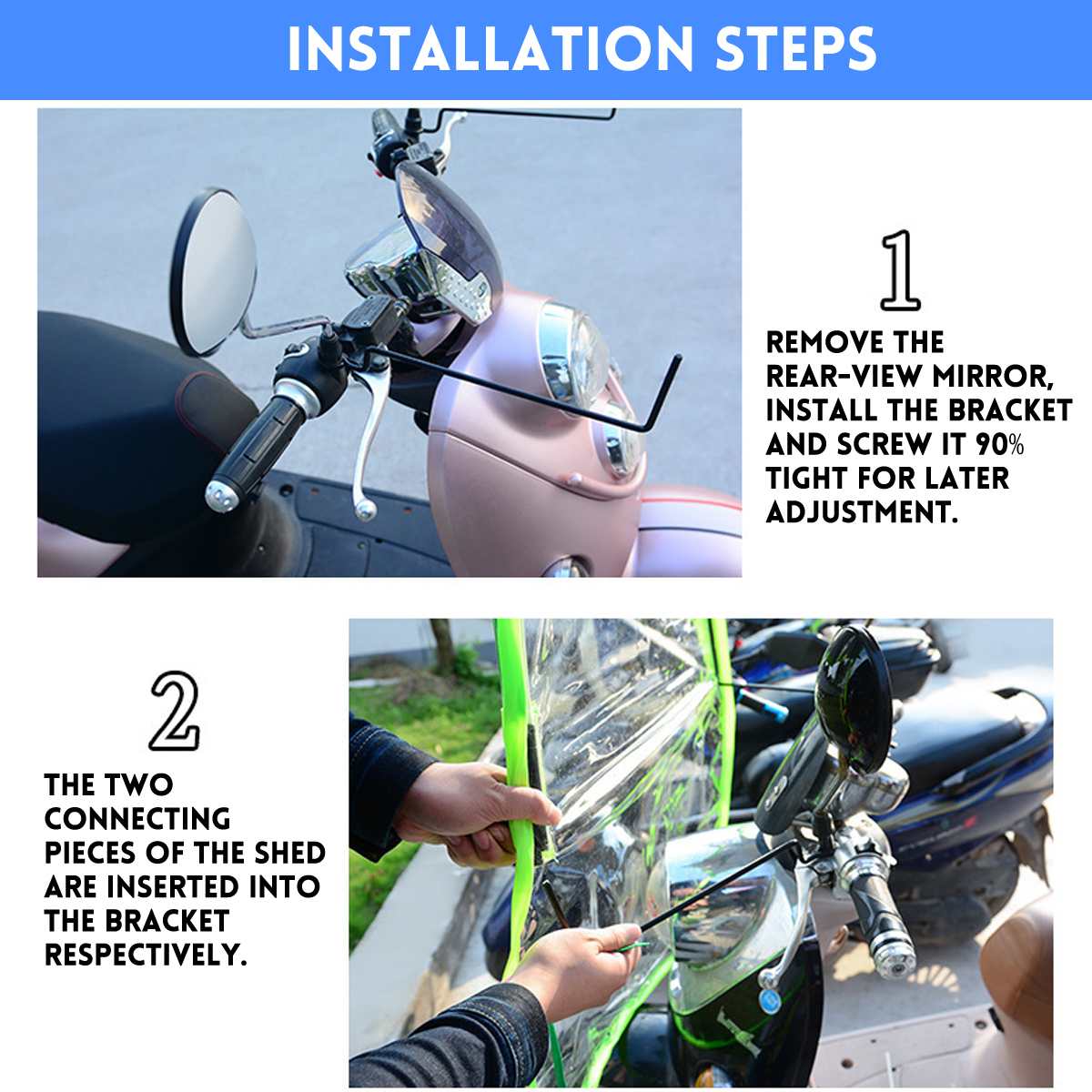 INSTALLATION STEPS

1

REMOVE THE REAR-VIEW MIRROR, INSTALL THE BRACKET AND SCREW IT 90% TIGHT FOR LATER ADJUSTMENT.

2

THE TWO CONNECTING PIECES OF THE SHED ARE INSERTED INTO THE BRACKET RESPECTIVELY.