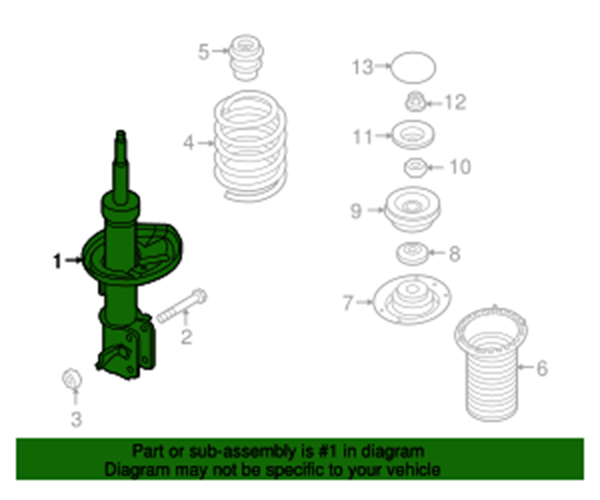 5
13
12
4
11
10
9
1
8
7
2
6
3

Part or sub-assembly is #1 in diagram
Diagram may not be specific to your vehicle